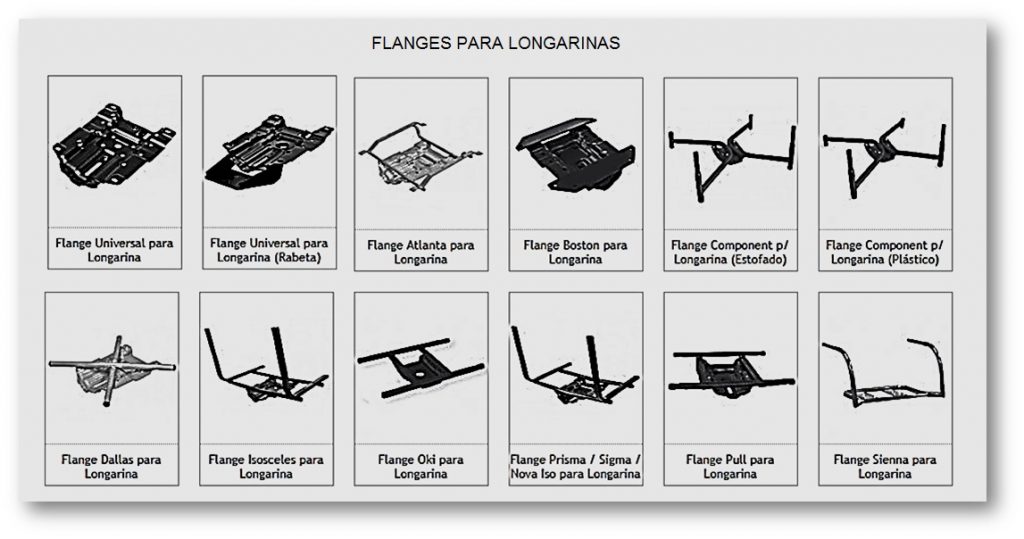 FLANGES PARA LONGARINAS

Flange Universal para Longarina

Flange Universal para Longarina (Rabeta)

Flange Atlanta para Longarina

Flange Boston para Longarina

Flange Component p/ Longarina (Estofado)

Flange Component p/ Longarina (Plástico)

Flange Dallas para Longarina

Flange Isosceles para Longarina

Flange Oki para Longarina

Flange Prisma / Sigma / Nova Iso para Longarina

Flange Pull para Longarina

Flange Sienna para Longarina