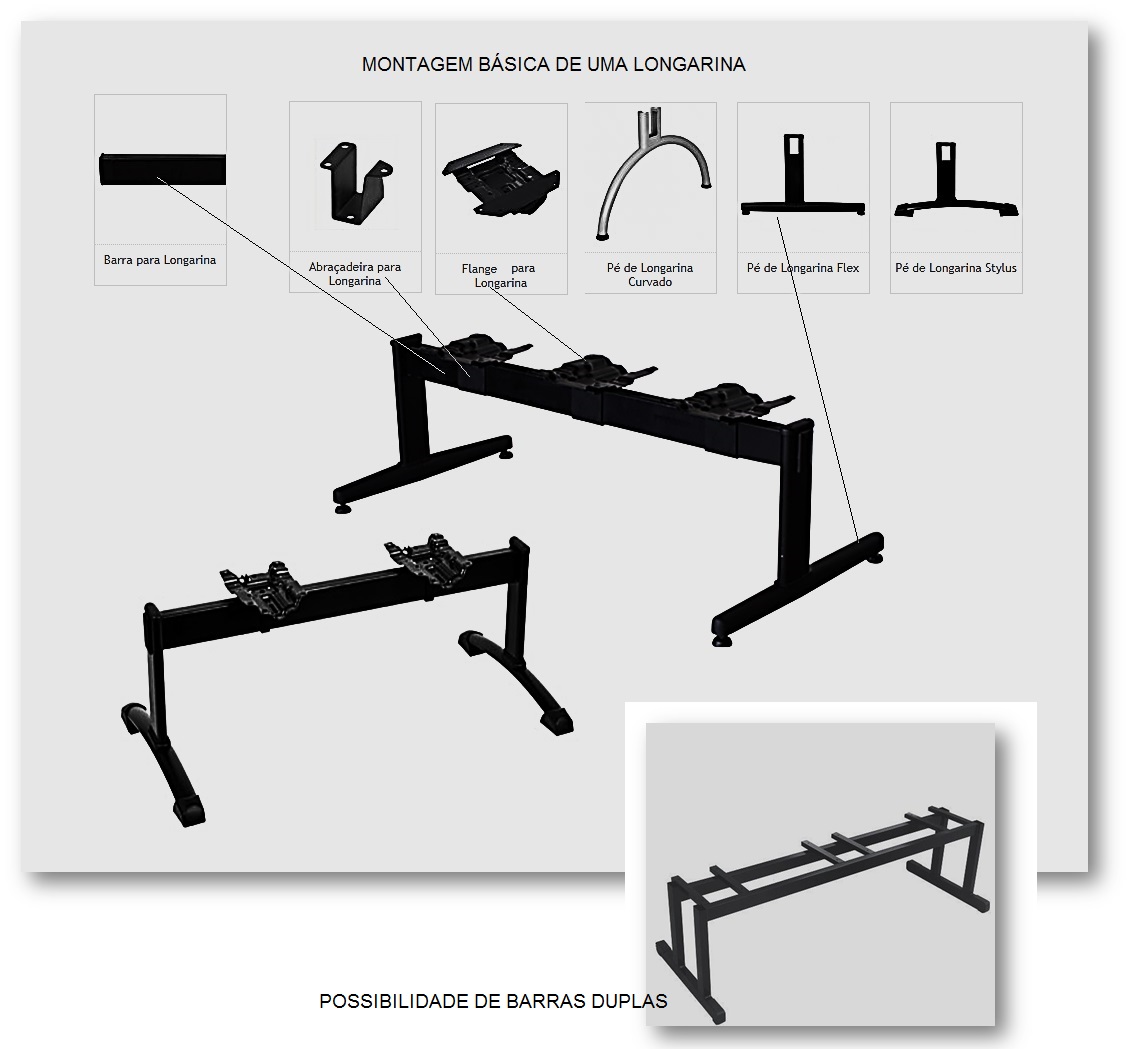 MONTAGEM BÁSICA DE UMA LONGARINA

Barra para Longarina

Abraçadeira para Longarina

Flange para Longarina

Pé de Longarina Curvado

Pé de Longarina Flex

Pé de Longarina Stylus

POSSIBILIDADE DE BARRAS DUPLAS